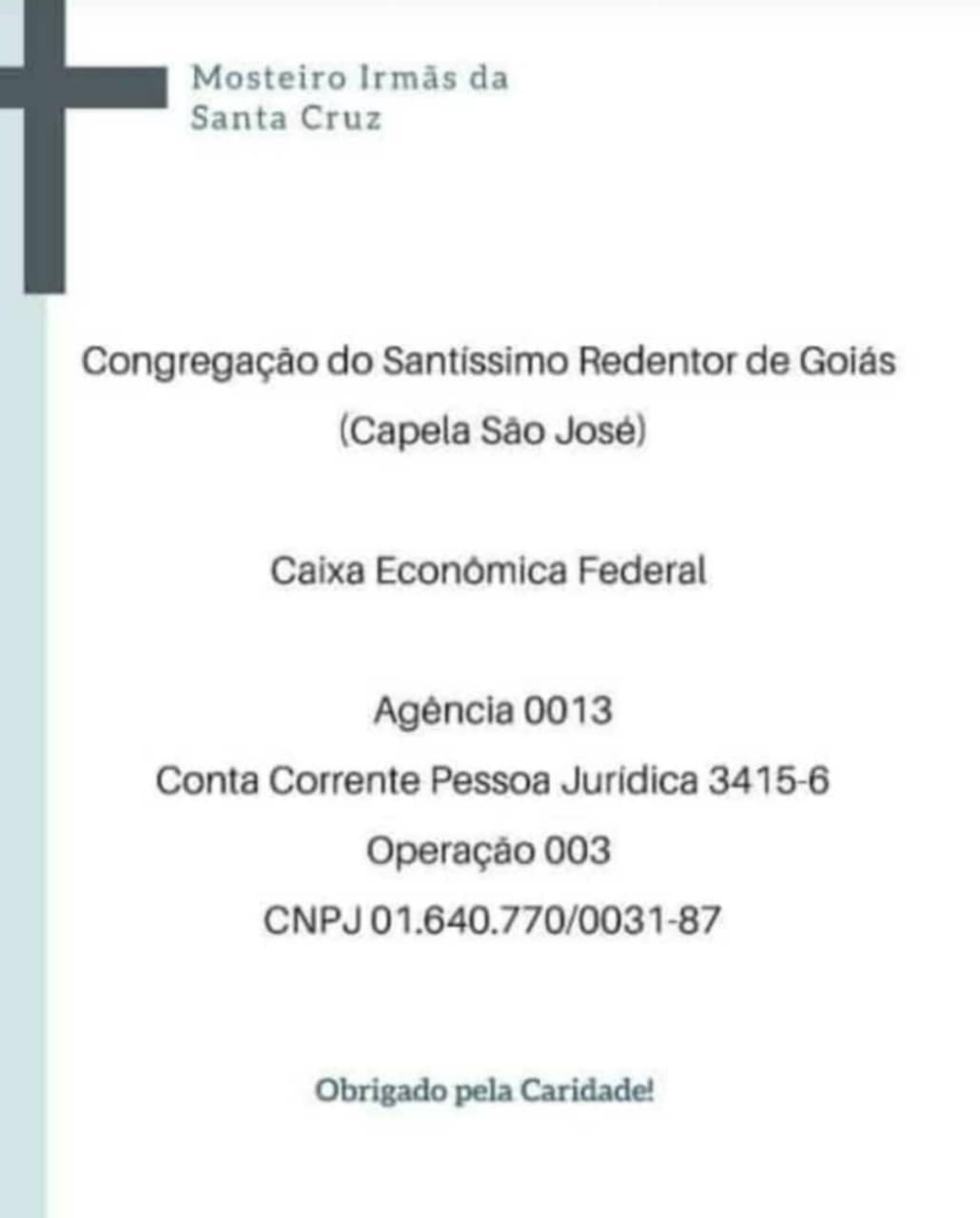 Mosteiro Irmãs da
Santa Cruz

Congregação do Santíssimo Redentor de Goiás
(Capela São José)

Caixa Econômica Federal

Agência 0013
Conta Corrente Pessoa Jurídica 3415-6
Operação 003
CNPJ 01.640.770/0031-87

Obrigado pela Caridade!